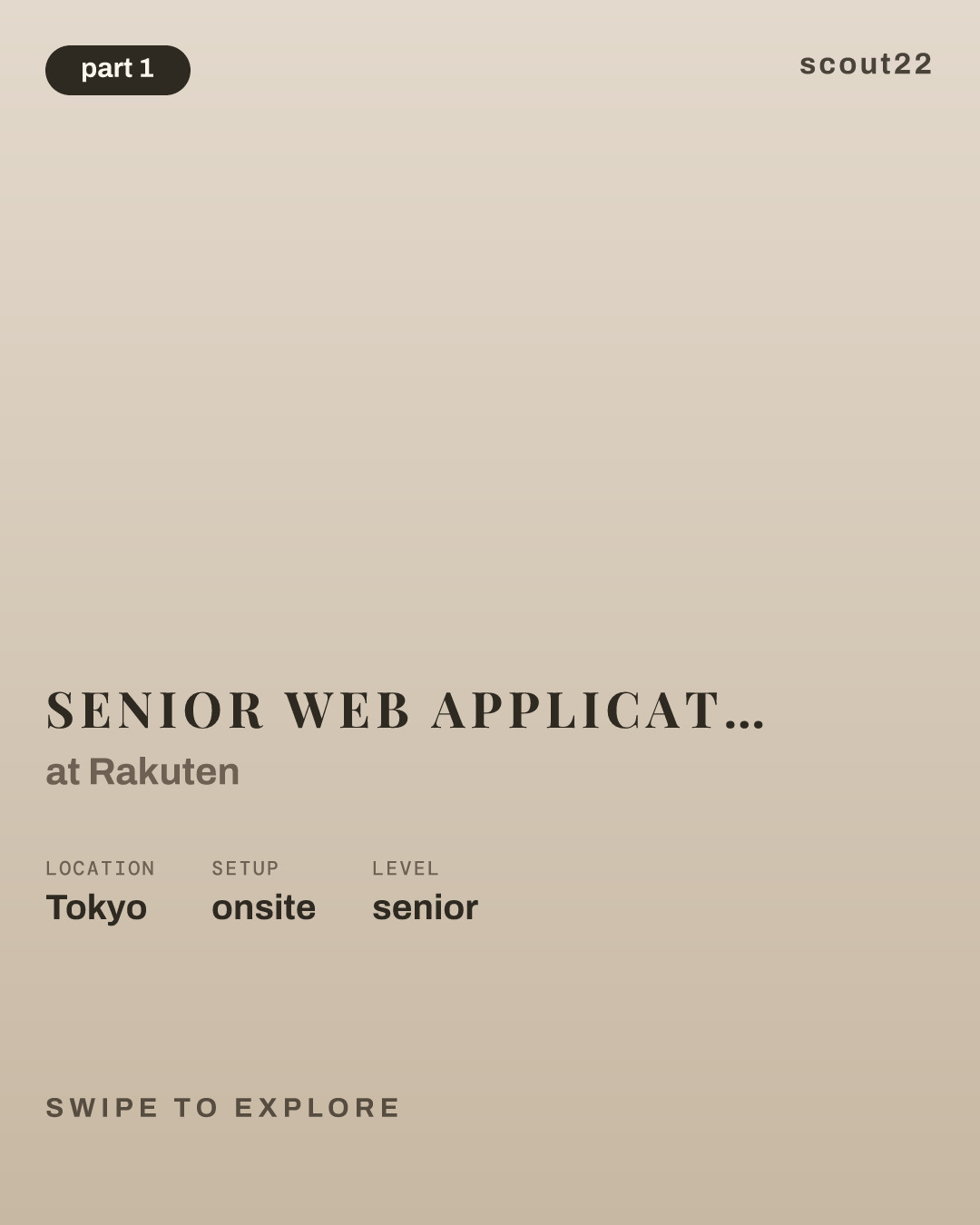 part 1

scout22

SENIOR WEB APPLICAT...

at Rakuten

| LOCATION | SETUP | LEVEL |
|---|---|---|
| Tokyo | onsite | senior |

SWIPE TO EXPLORE